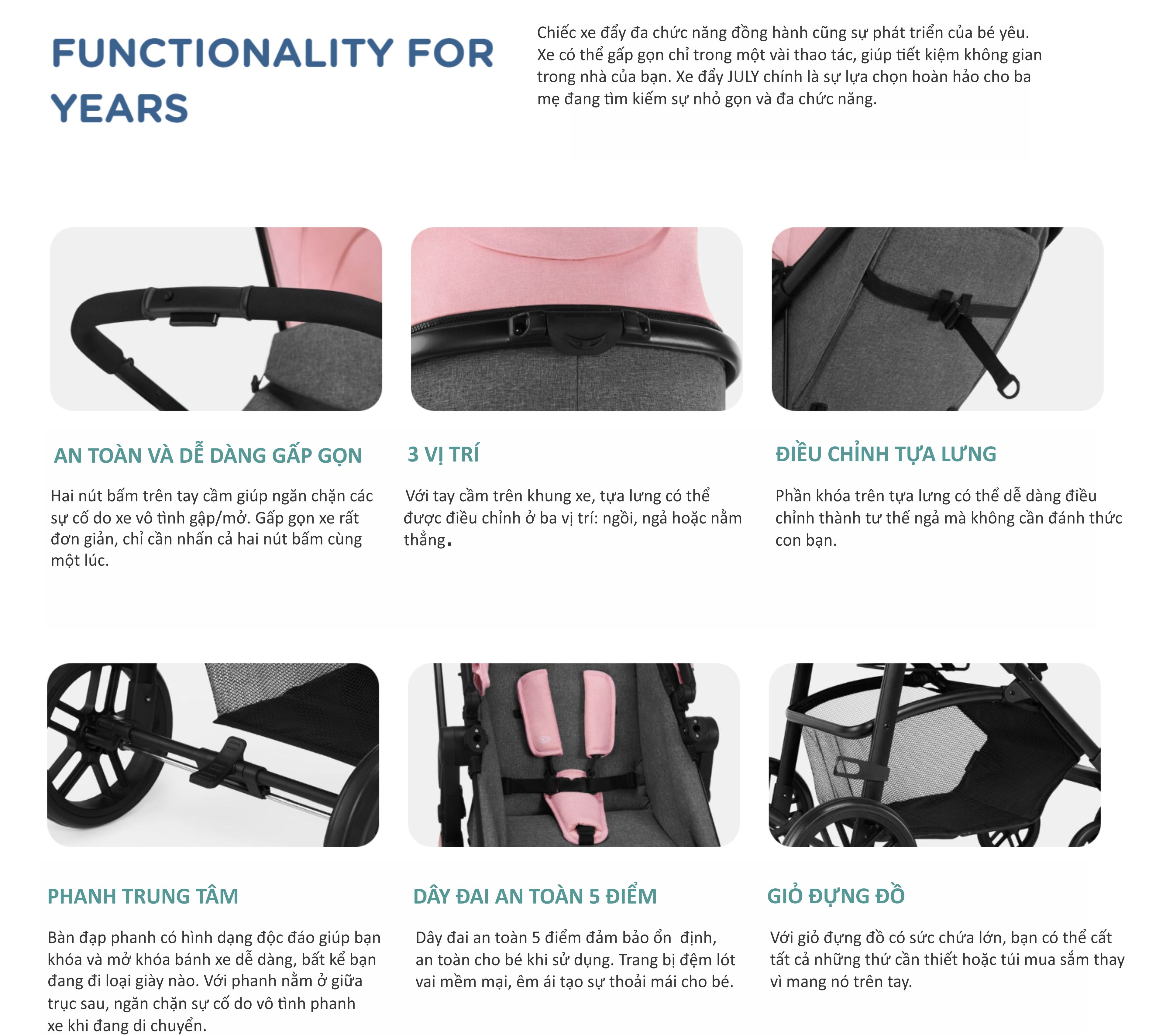 FUNCTIONALITY FOR YEARS

Chiếc xe đẩy đa chức năng đồng hành cũng sự phát triển của bé yêu. Xe có thể gấp gọn chỉ trong một vài thao tác, giúp tiết kiệm không gian trong nhà của bạn. Xe đẩy JULY chính là sự lựa chọn hoàn hảo cho ba mẹ đang tìm kiếm sự nhỏ gọn và đa chức năng.

AN TOÀN VÀ DỄ DÀNG GẤP GỌN

Hai nút bấm trên tay cầm giúp ngăn chặn các sự cố do xe vô tình gập/mở. Gấp gọn xe rất đơn giản, chỉ cần nhấn cả hai nút bấm cùng một lúc.

3 VỊ TRÍ

Với tay cầm trên khung xe, tựa lưng có thể được điều chỉnh ở ba vị trí: ngồi, ngả hoặc nằm thẳng.

ĐIỀU CHỈNH TỰA LƯNG

Phần khóa trên tựa lưng có thể dễ dàng điều chỉnh thành tư thế ngả mà không cần đánh thức con bạn.

PHANH TRUNG TÂM

Bàn đạp phanh có hình dạng độc đáo giúp bạn khóa và mở khóa bánh xe dễ dàng, bất kể bạn đang đi loại giày nào. Với phanh nằm ở giữa trục sau, ngăn chặn sự cố do vô tình phanh xe khi đang di chuyển.

DÂY ĐAI AN TOÀN 5 ĐIỂM

Dây đai an toàn 5 điểm đảm bảo ổn định, an toàn cho bé khi sử dụng. Trang bị đệm lót vai mềm mại, êm ái tạo sự thoải mái cho bé.

GIỎ ĐỰNG ĐỒ

Với giỏ đựng đồ có sức chứa lớn, bạn có thể cất tất cả những thứ cần thiết hoặc túi mua sắm thay vì mang nó trên tay.